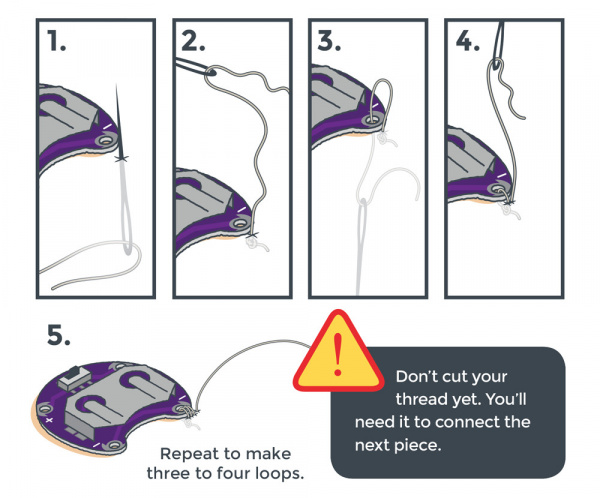 1.

2.

3.

4.

5.

Repeat to make three to four loops.

!

Don't cut your thread yet. You'll need it to connect the next piece.