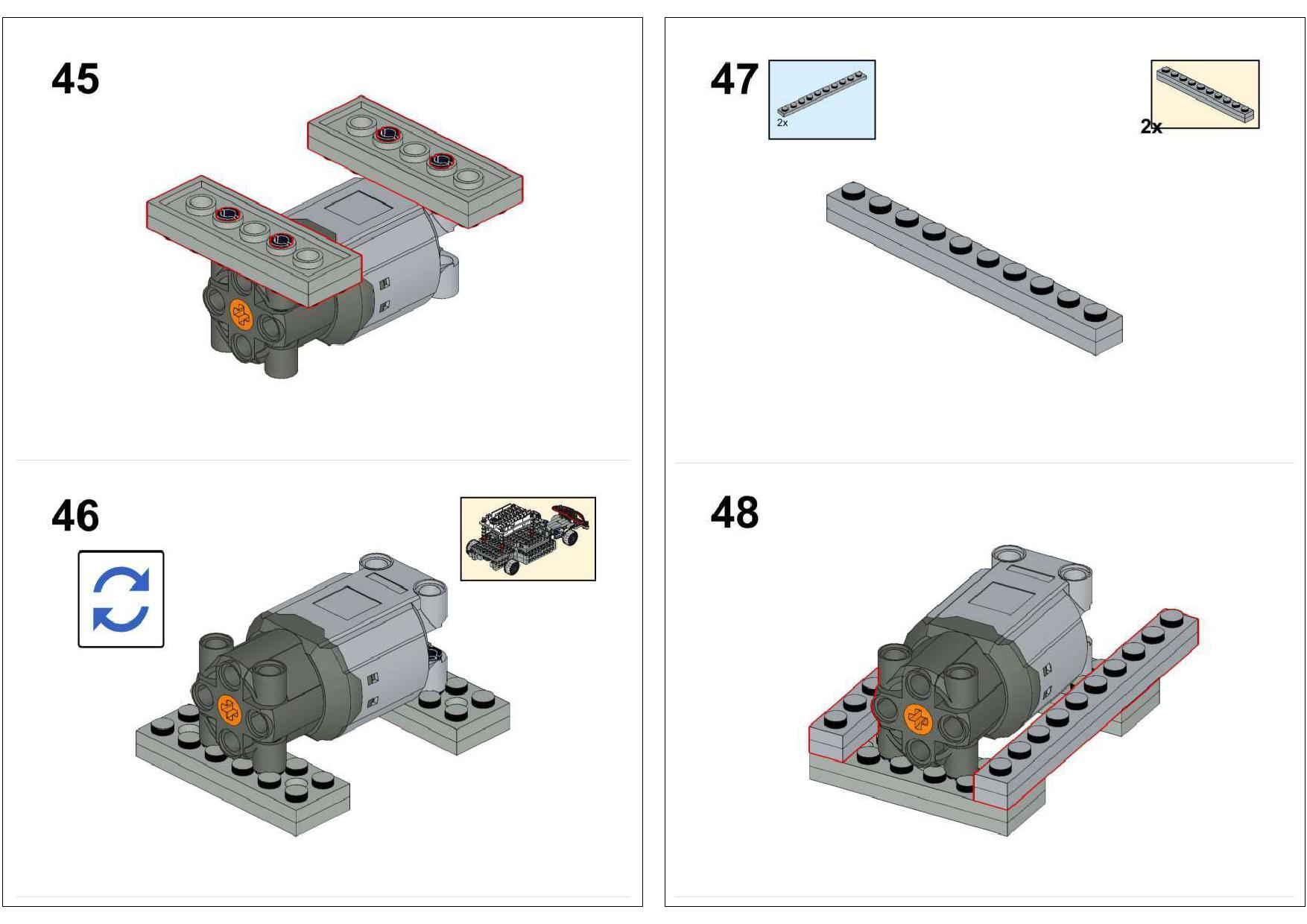 45

46

47

2x

2x

48