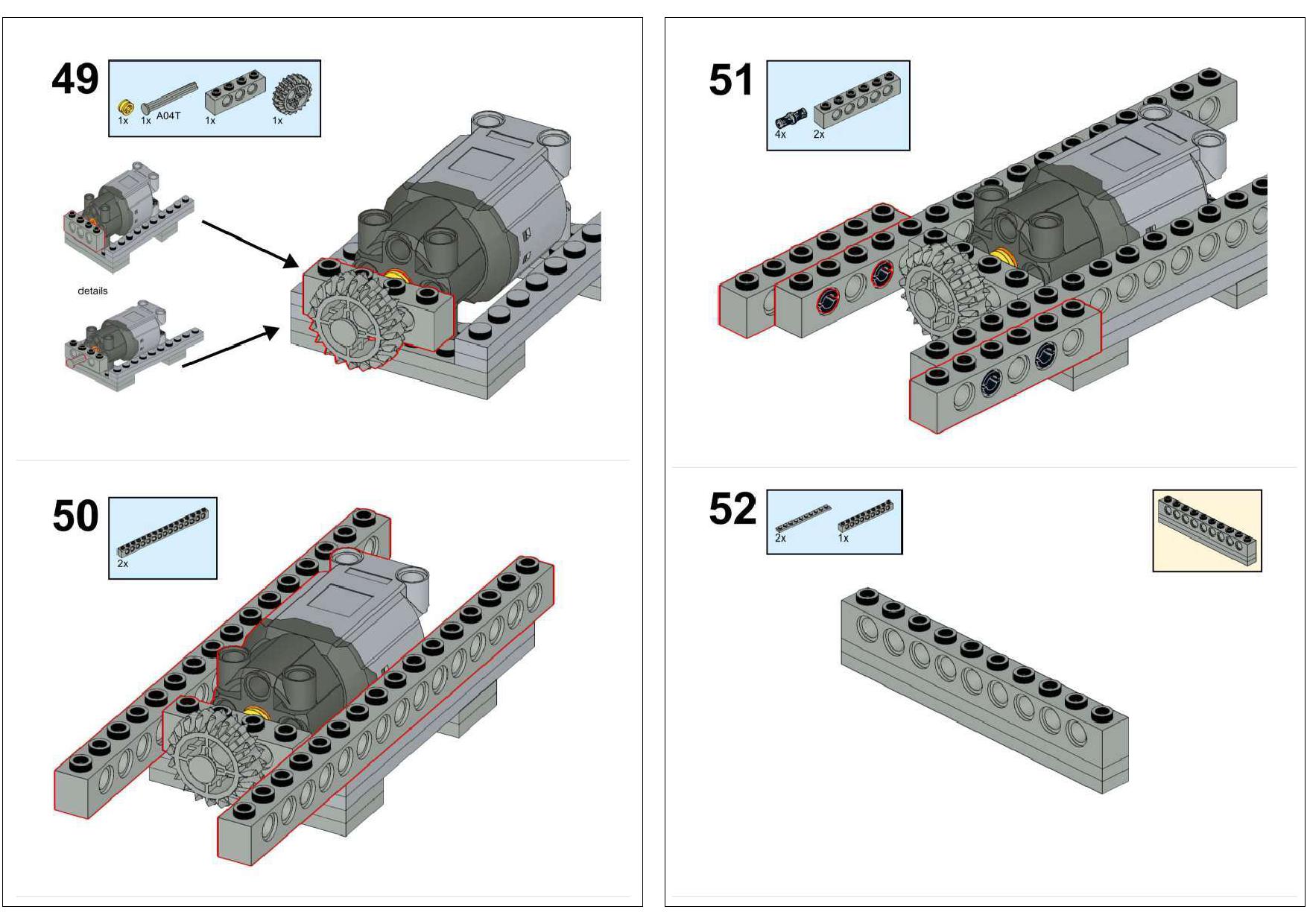 49

1x 1x A04T 1x 1x

details

50

2x

51

4x 2x

52

2x 1x