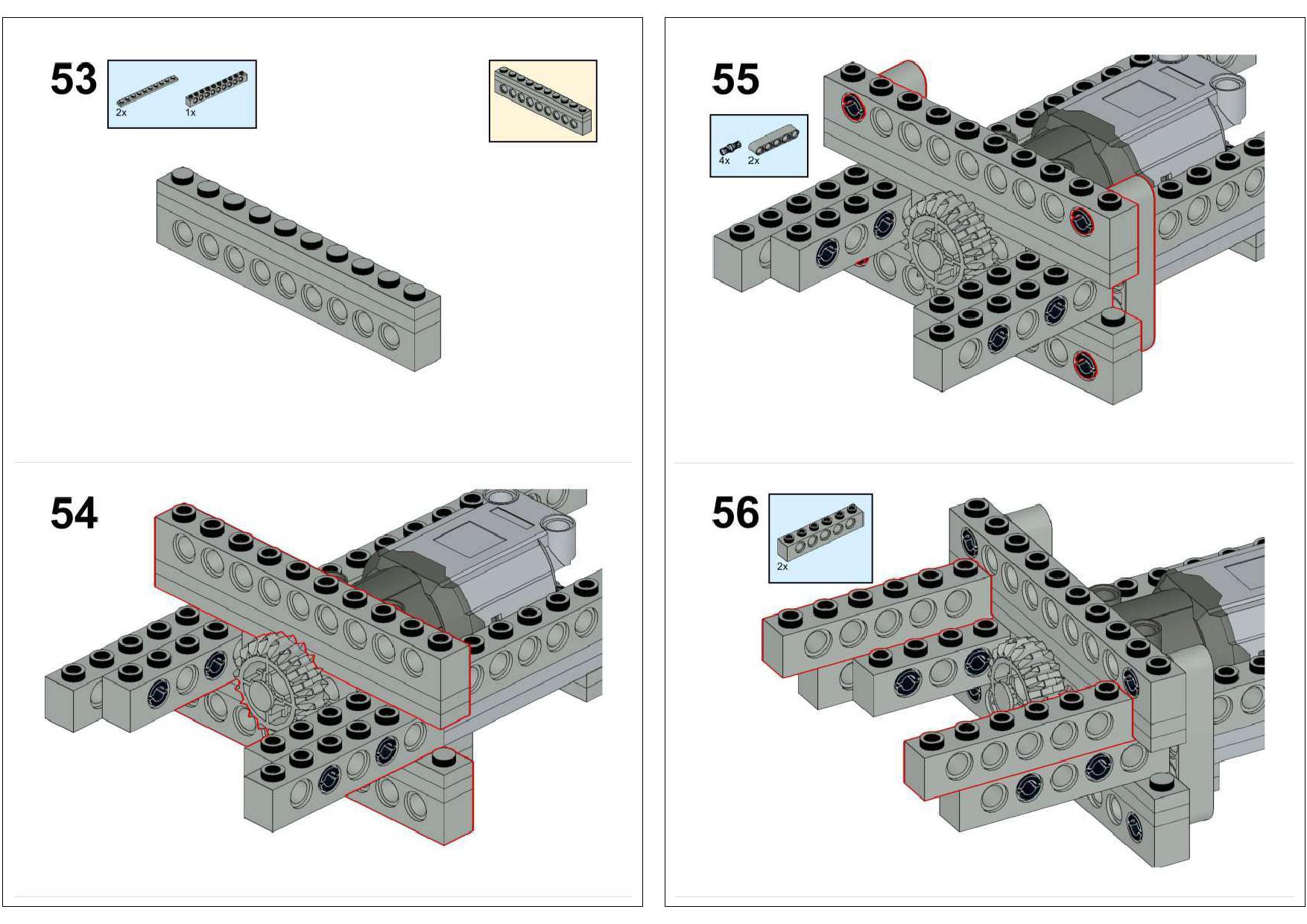 53

2x 1x

54

55

4x 2x

56

2x