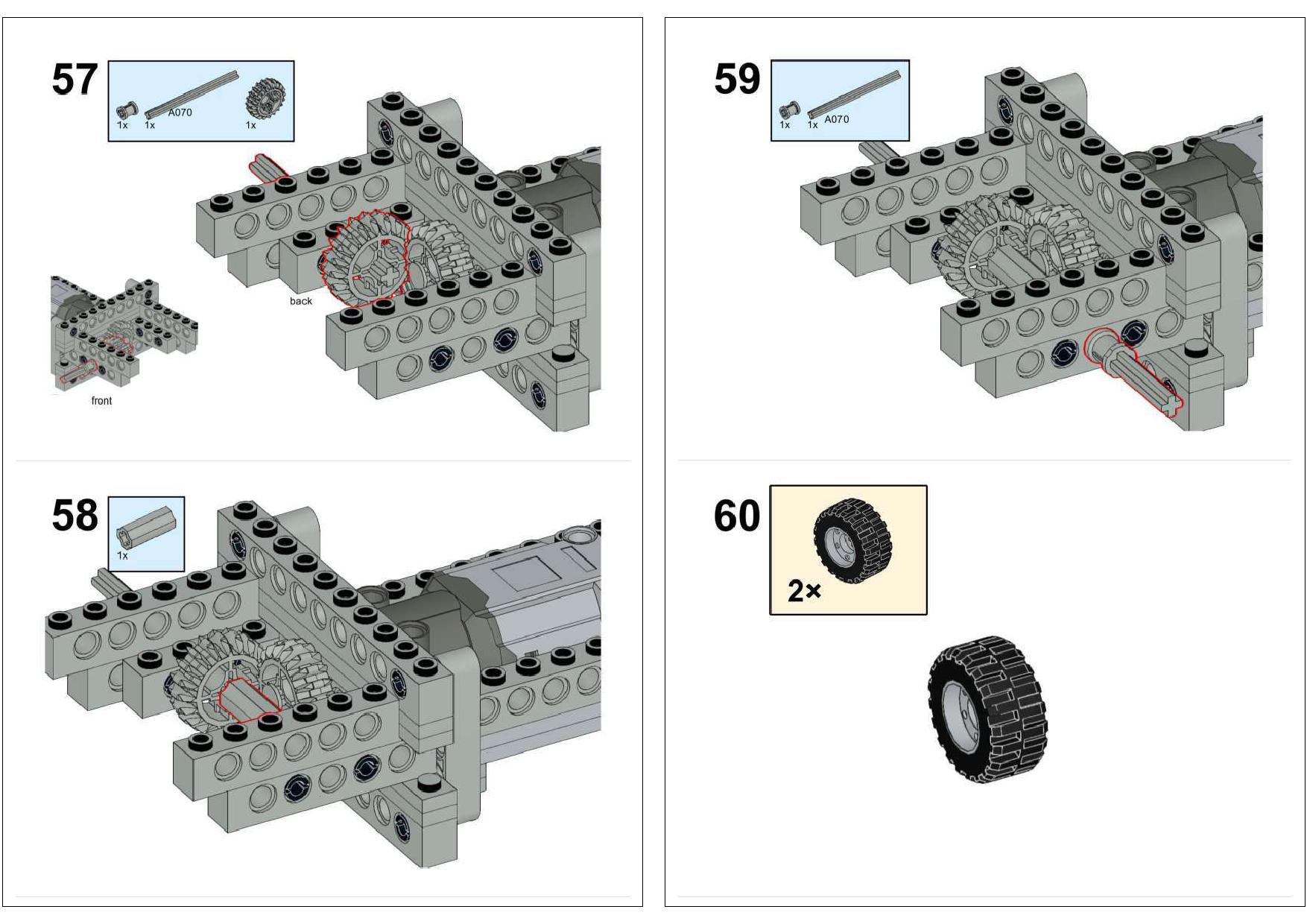 57

1x 1x A070 1x

back

front

58

1x

59

1x 1x A070

60

2×