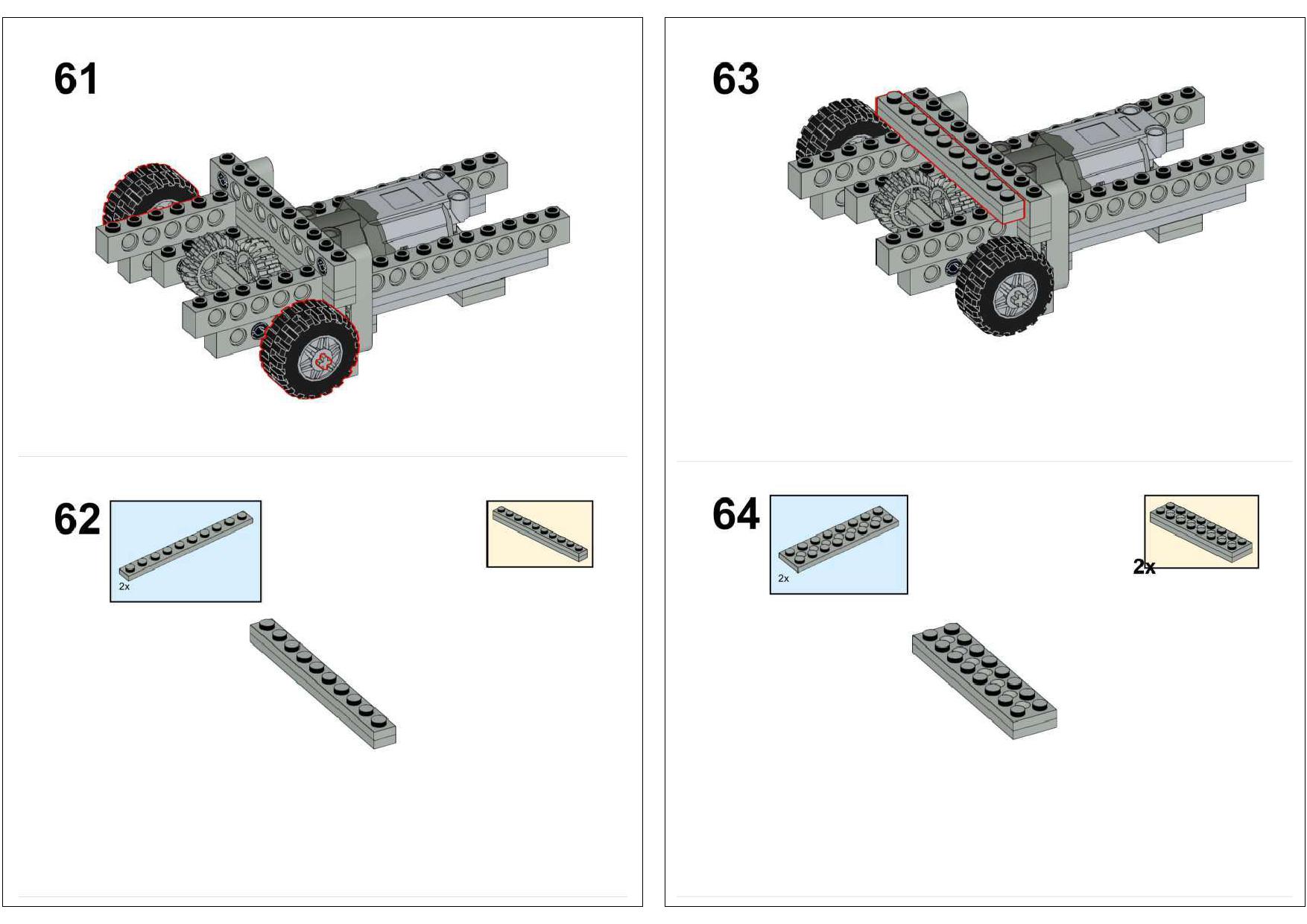 61

62

2x

63

64

2x

2x