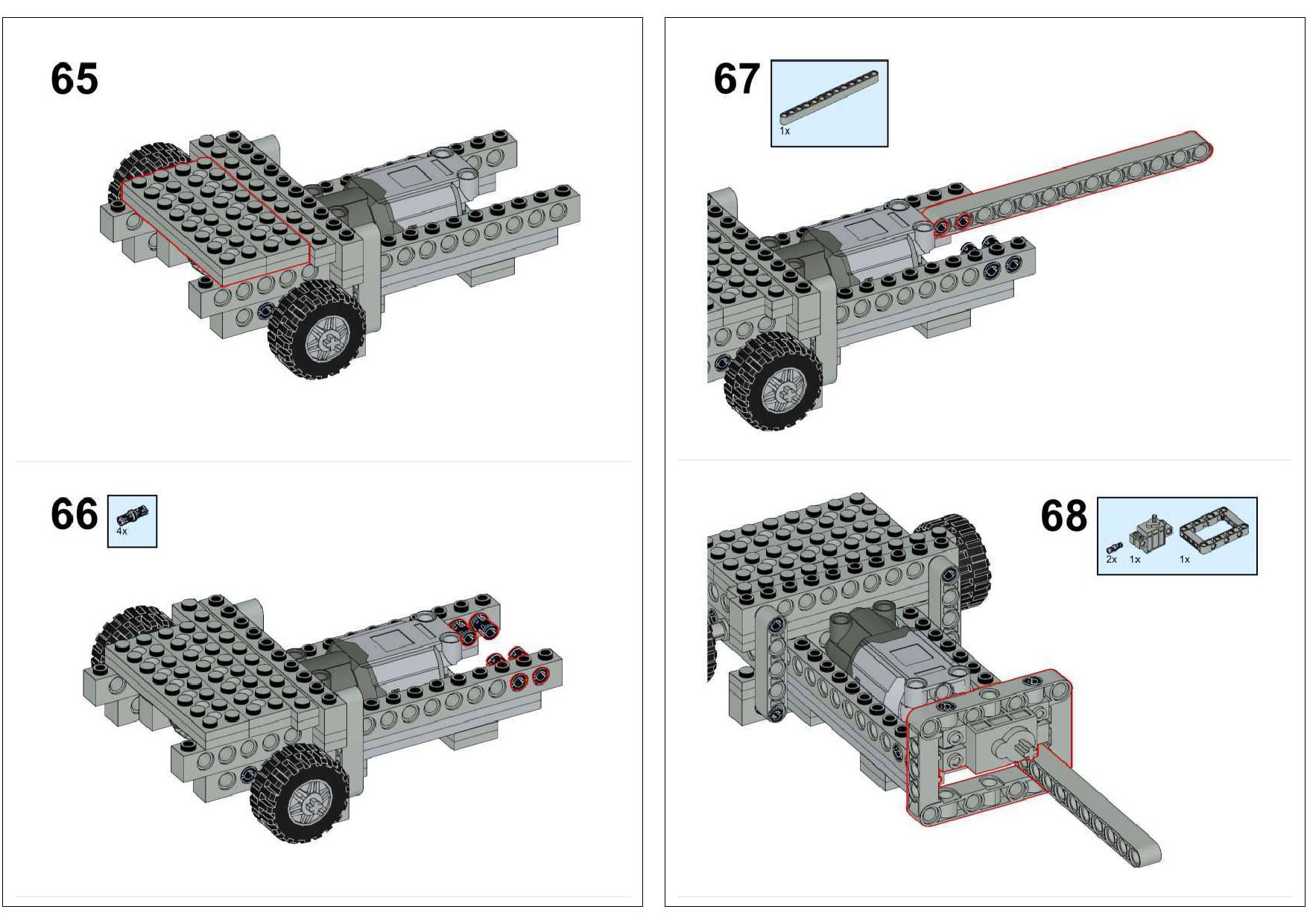 65

66

4x

67

1x

68

2x 1x 1x