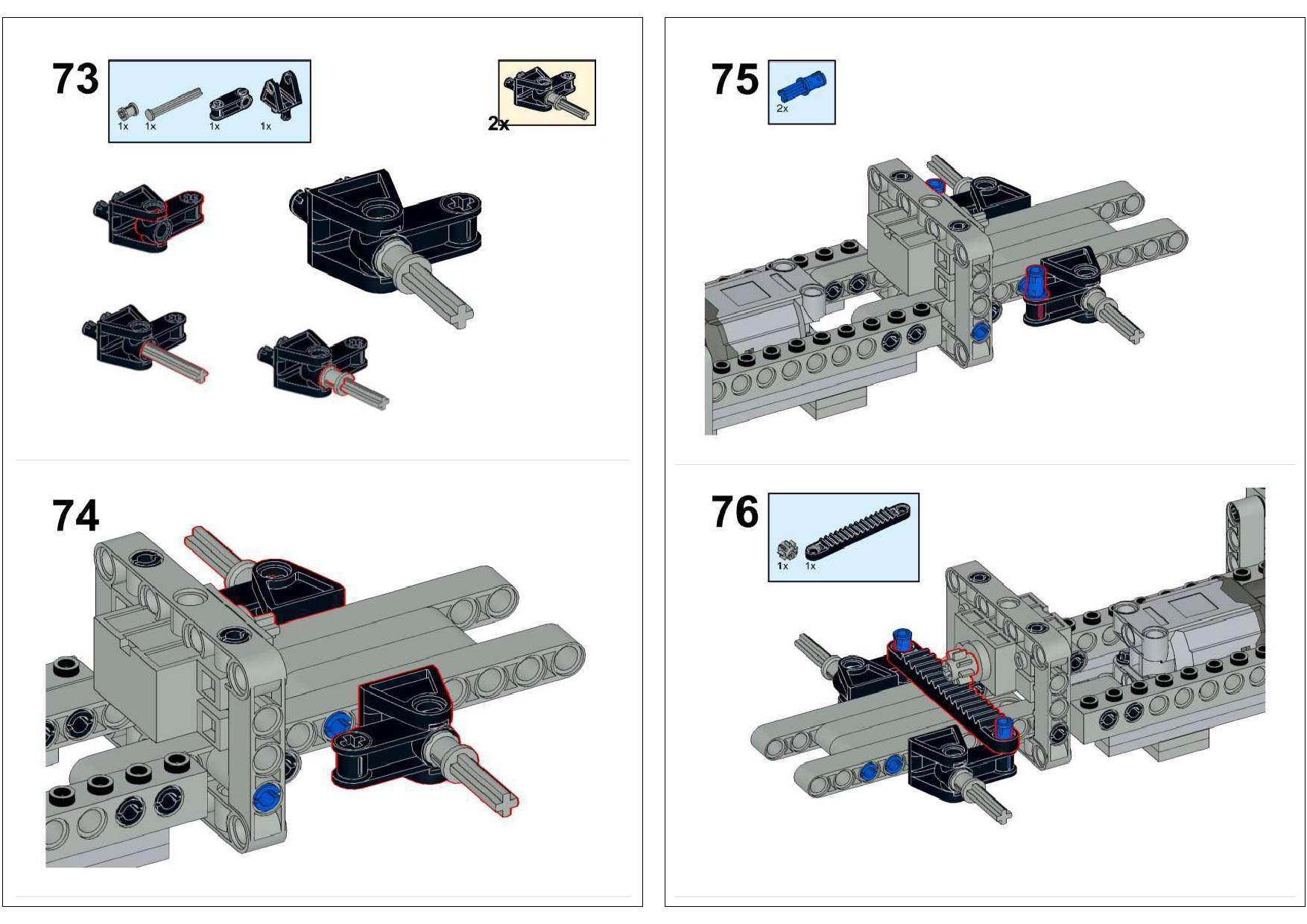 73

1x 1x 1x 1x

2x

74

75

2x

76

1x 1x