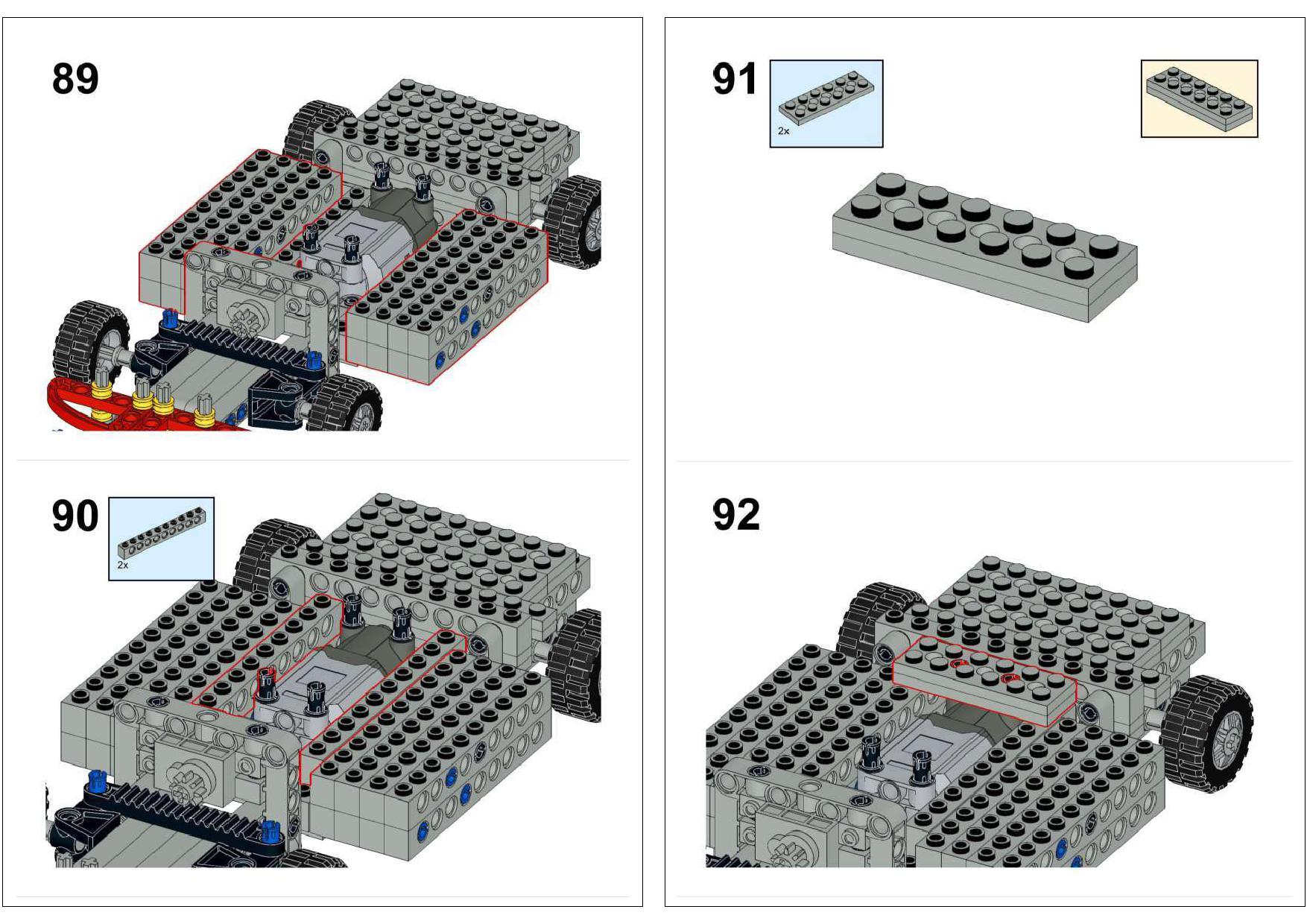 89

90

2x

91

2x

92