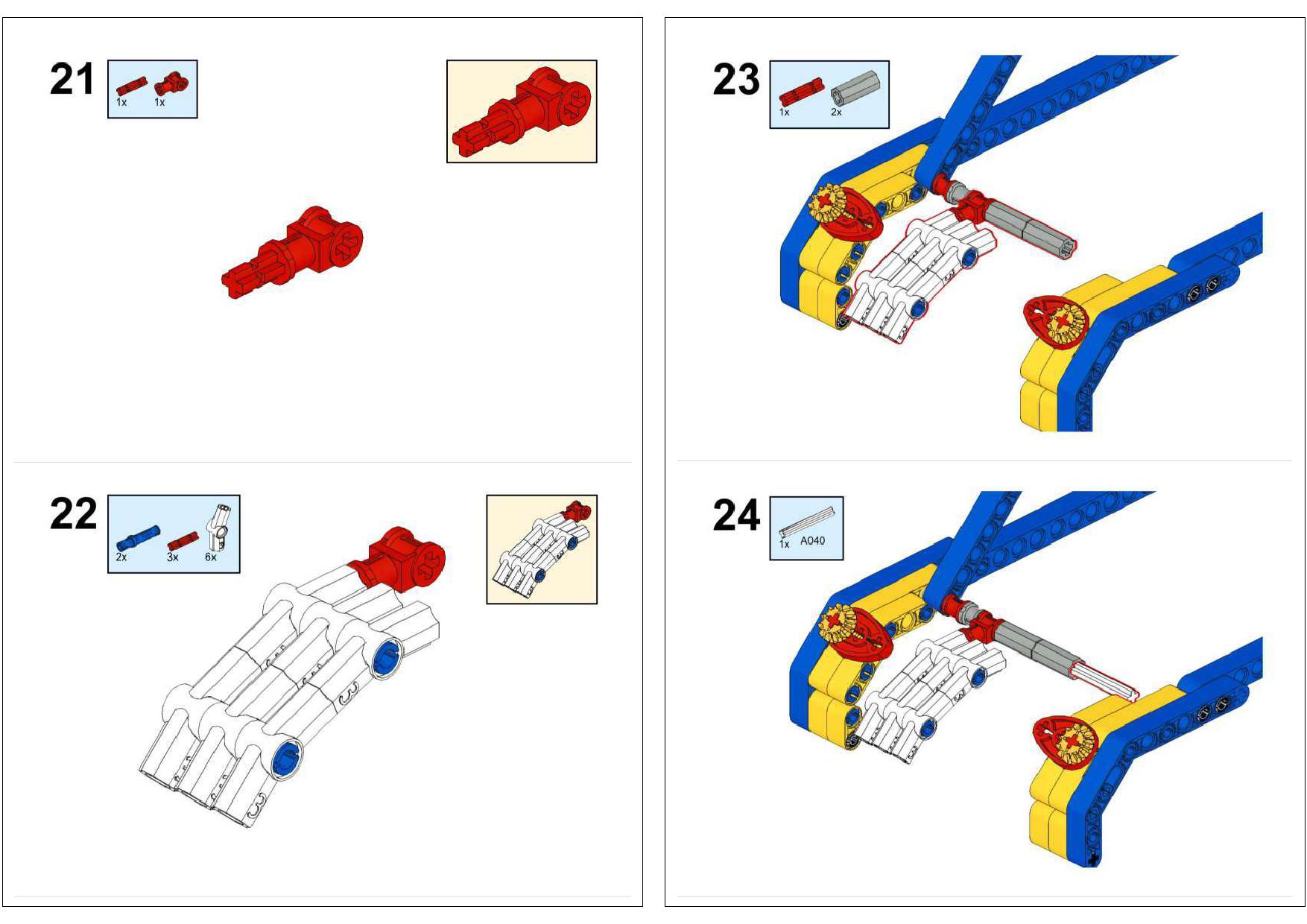 21
1x 1x

22
2x 3x 6x

23
1x 2x

24
1x A040