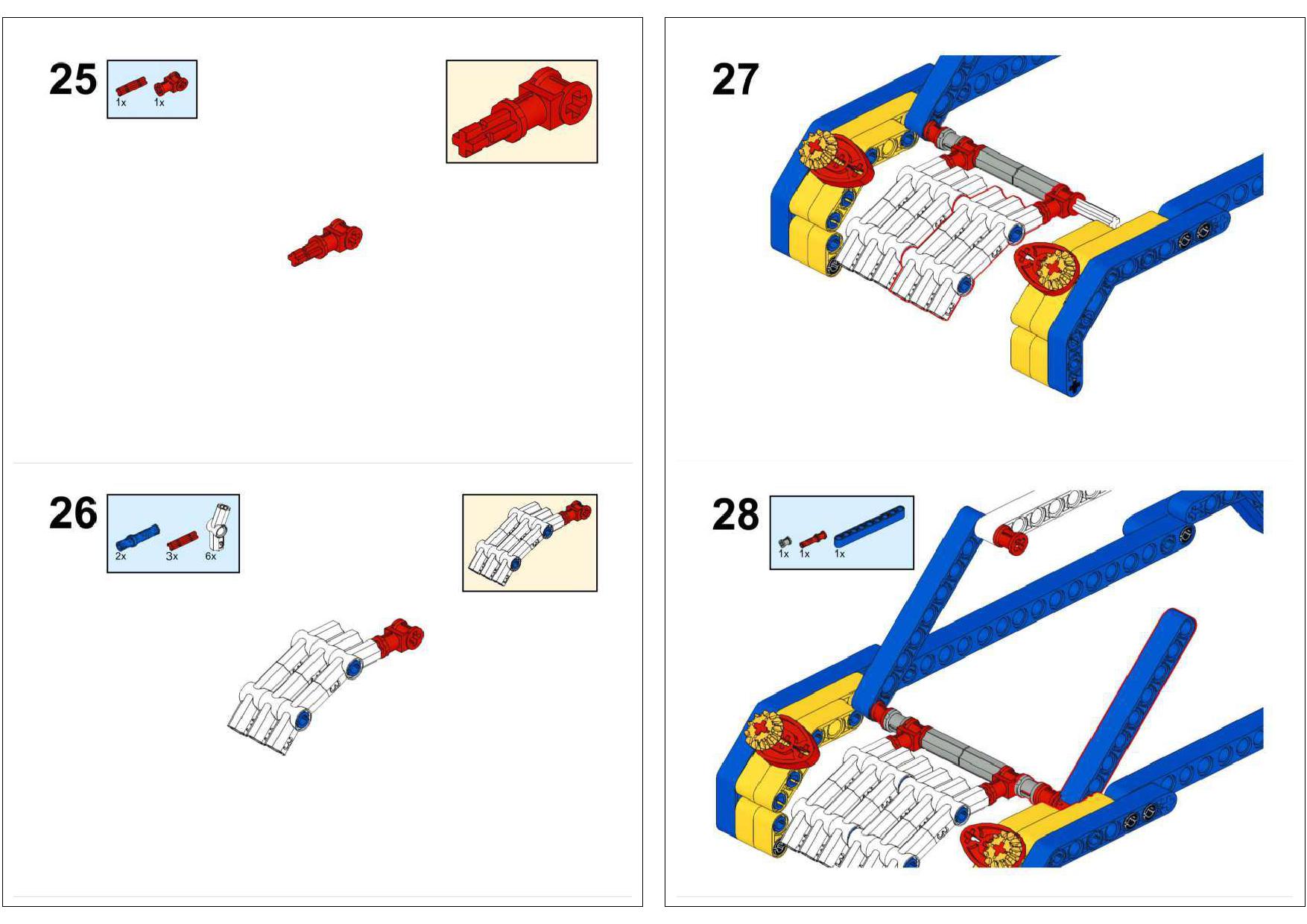 25

1x 1x

26

2x 3x 6x

27

28

1x 1x 1x