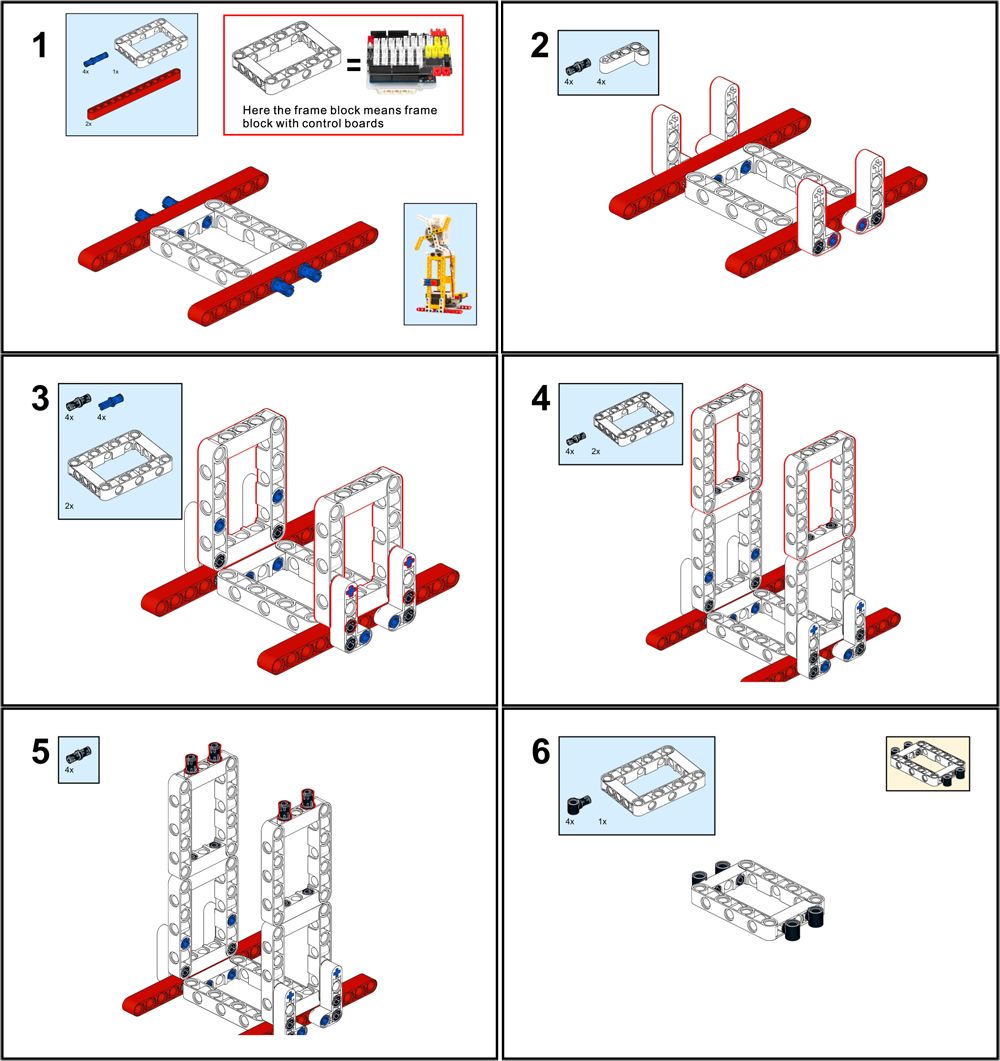 1

4x 1x

2x

=

Here the frame block means frame block with control boards

2

4x 4x

3

4x 4x

2x

4

4x 2x

5

4x

6

4x 1x