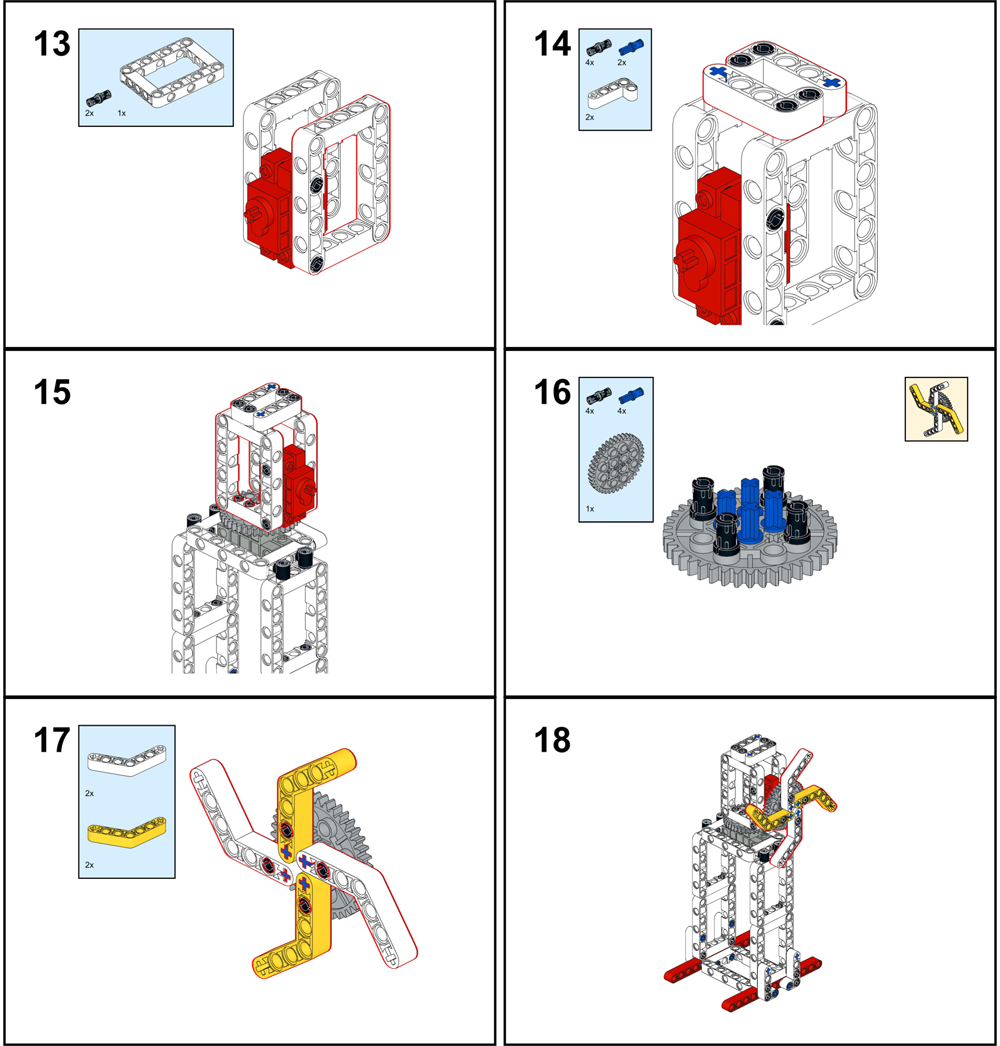 13

2x 1x

14

4x 2x

2x

15

16

4x 4x

1x

17

2x

2x

18