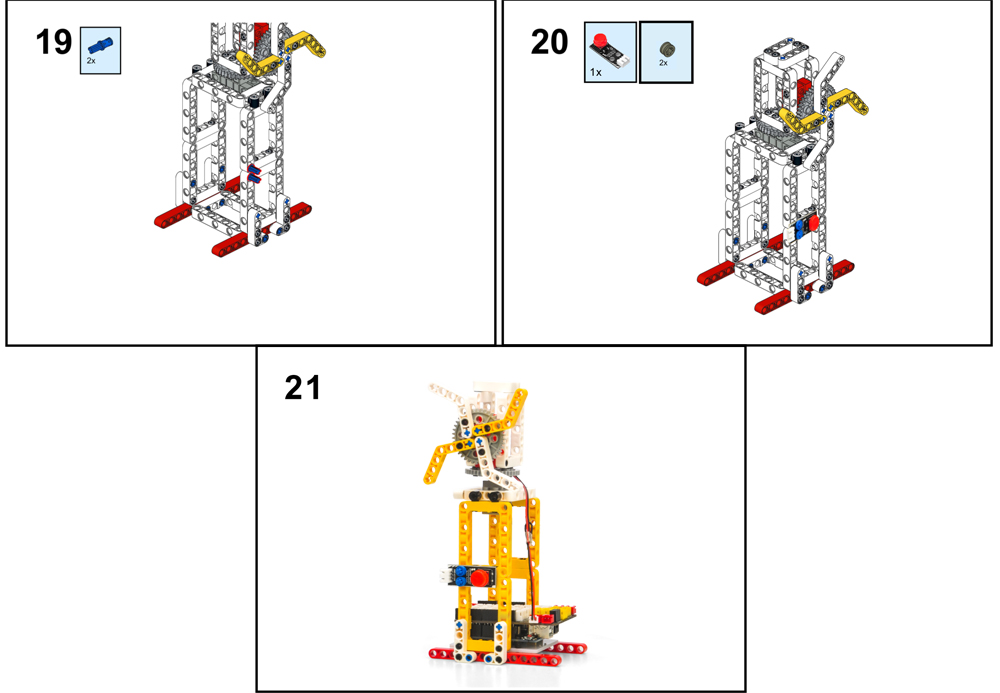 19

2x

20

1x

2x

21