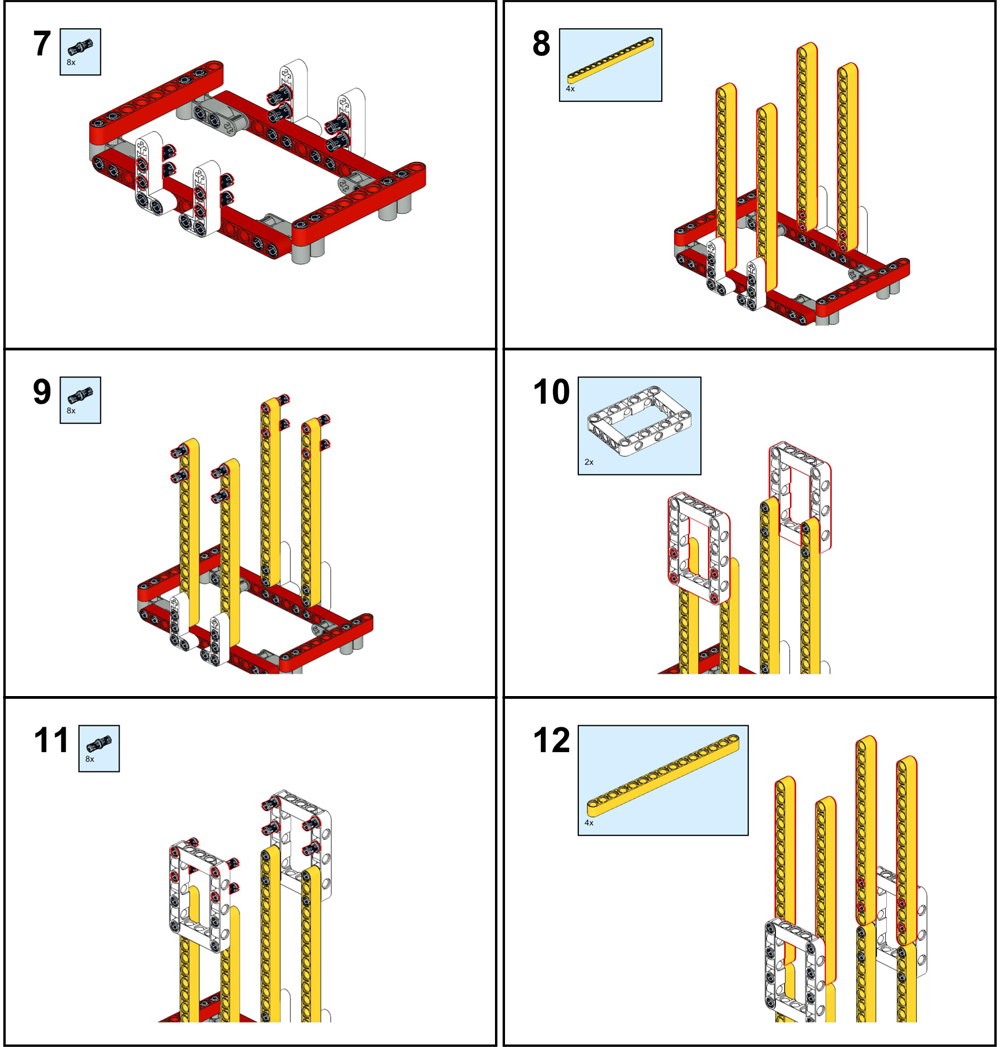 7
8x

8
4x

9
8x

10
2x

11
8x

12
4x