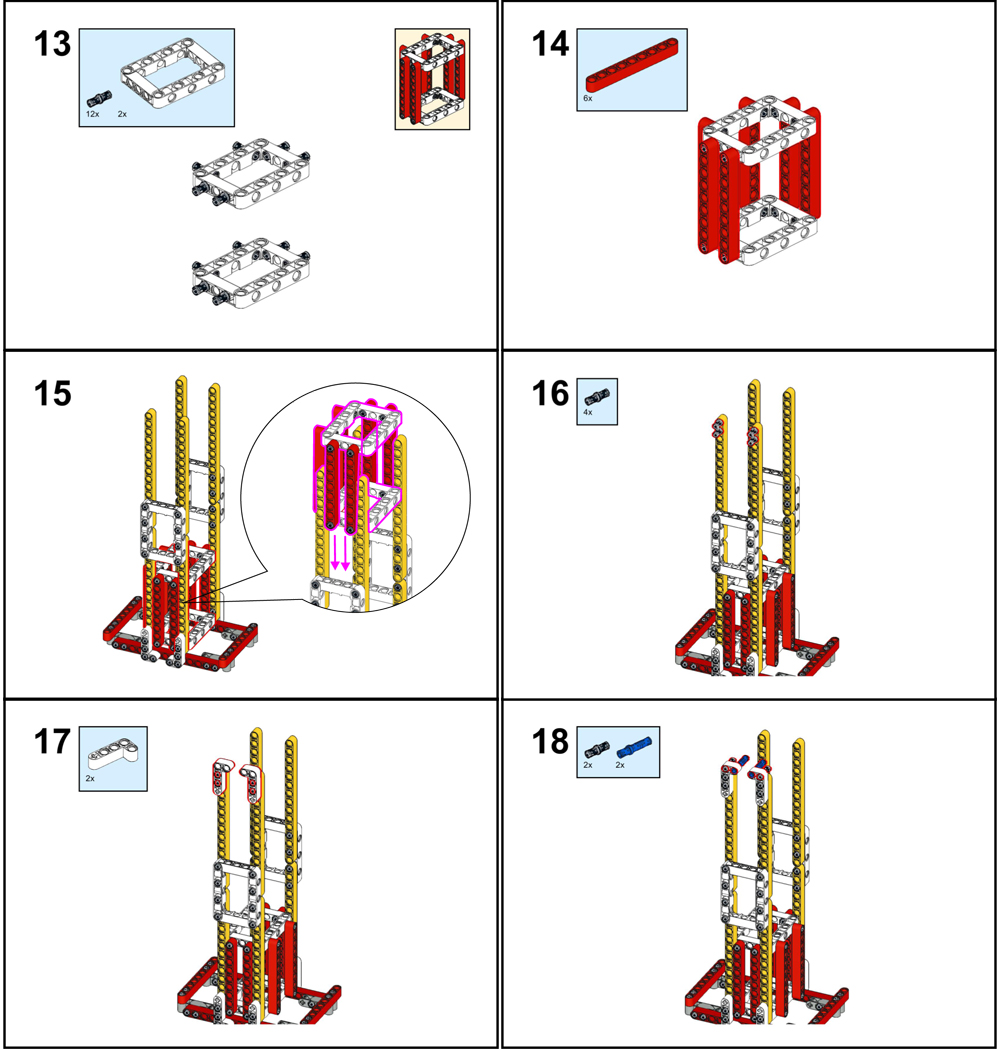 13
12x 2x

14
6x

15

16
4x

17
2x

18
2x 2x