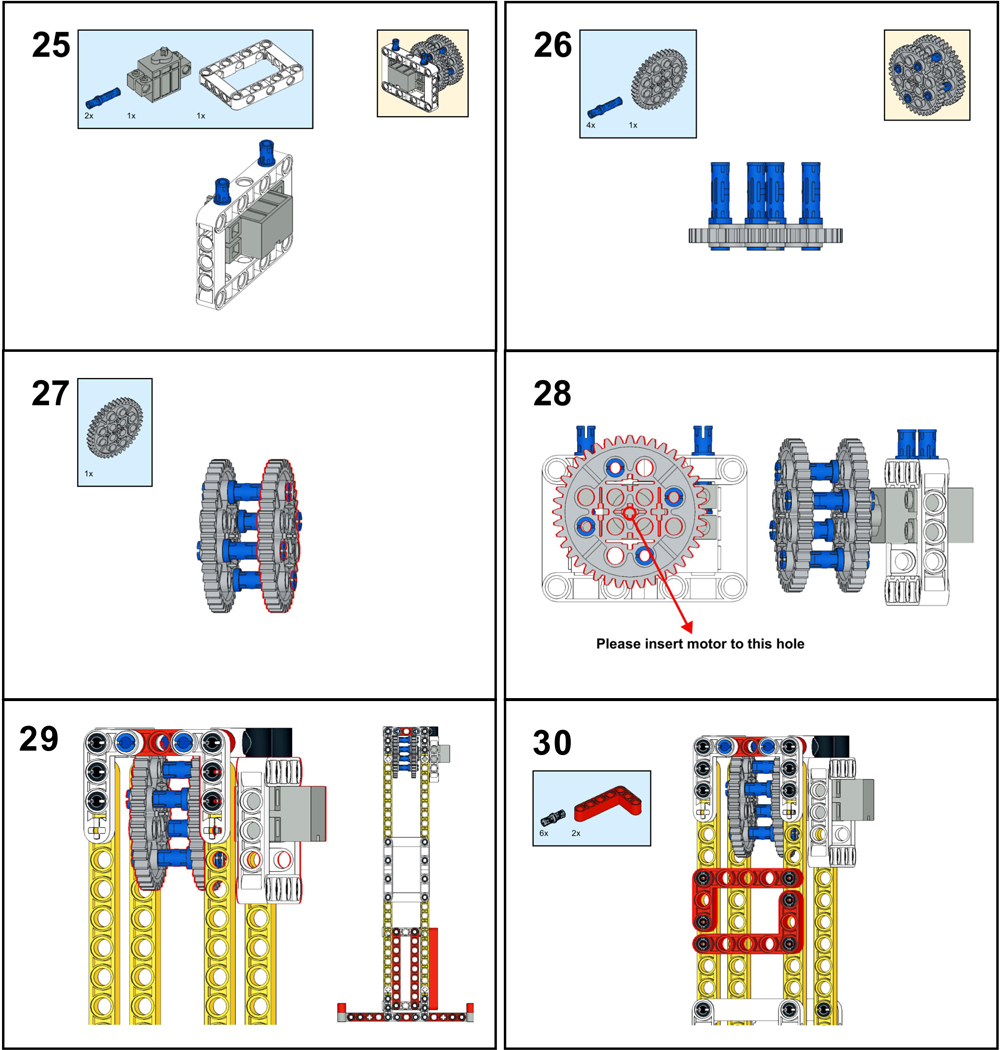 25

2x 1x 1x

26

4x 1x

27

1x

28

Please insert motor to this hole

29

30

6x 2x