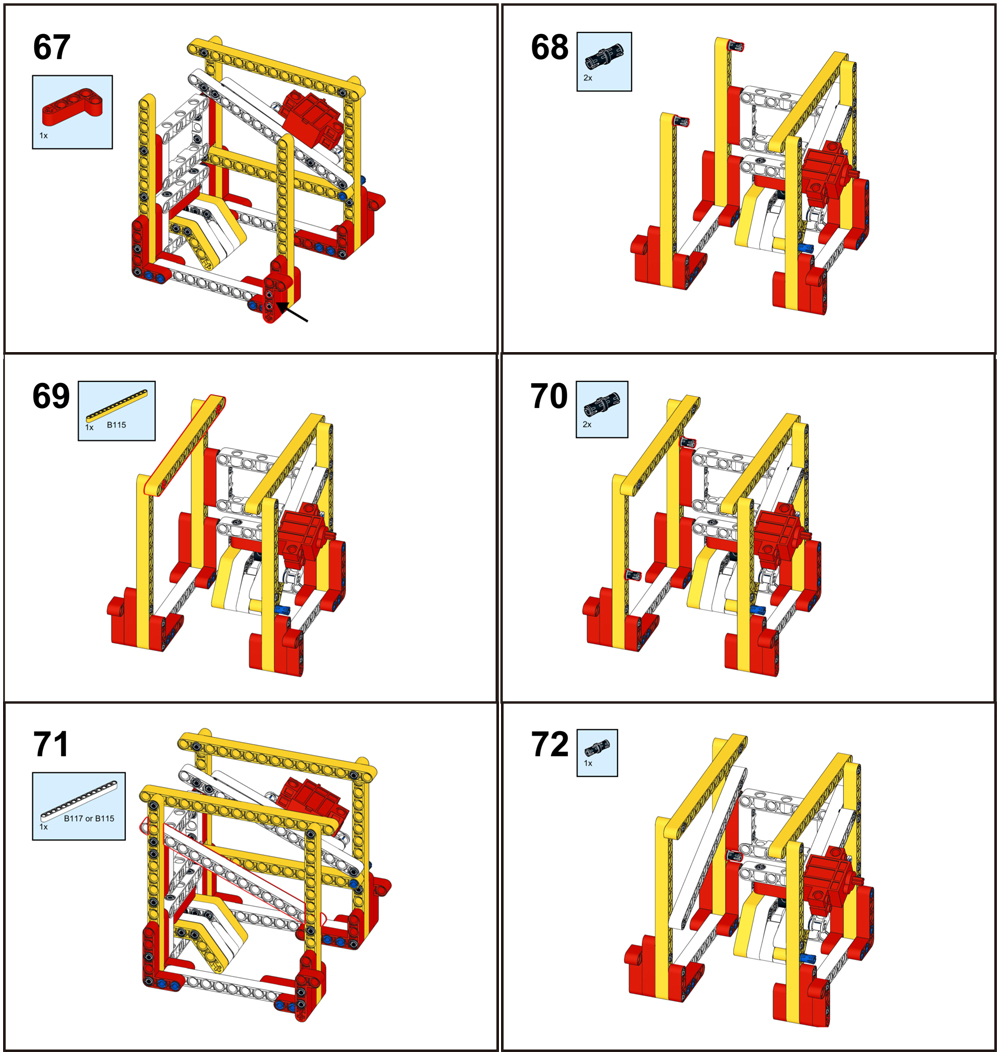 67

1x

68

2x

69

1x B115

70

2x

71

1x B117 or B115

72

1x