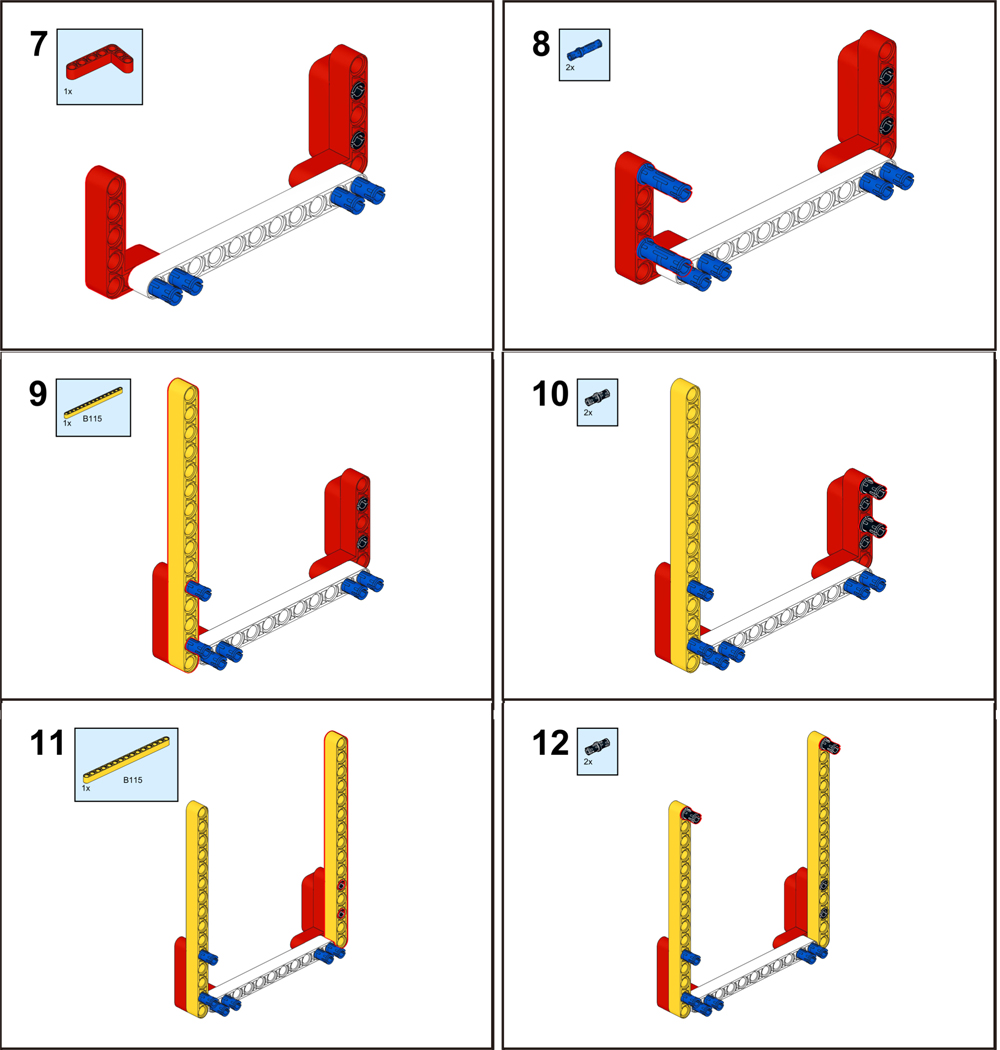 7
1x

8
2x

9
1x B115

10
2x

11
1x B115

12
2x