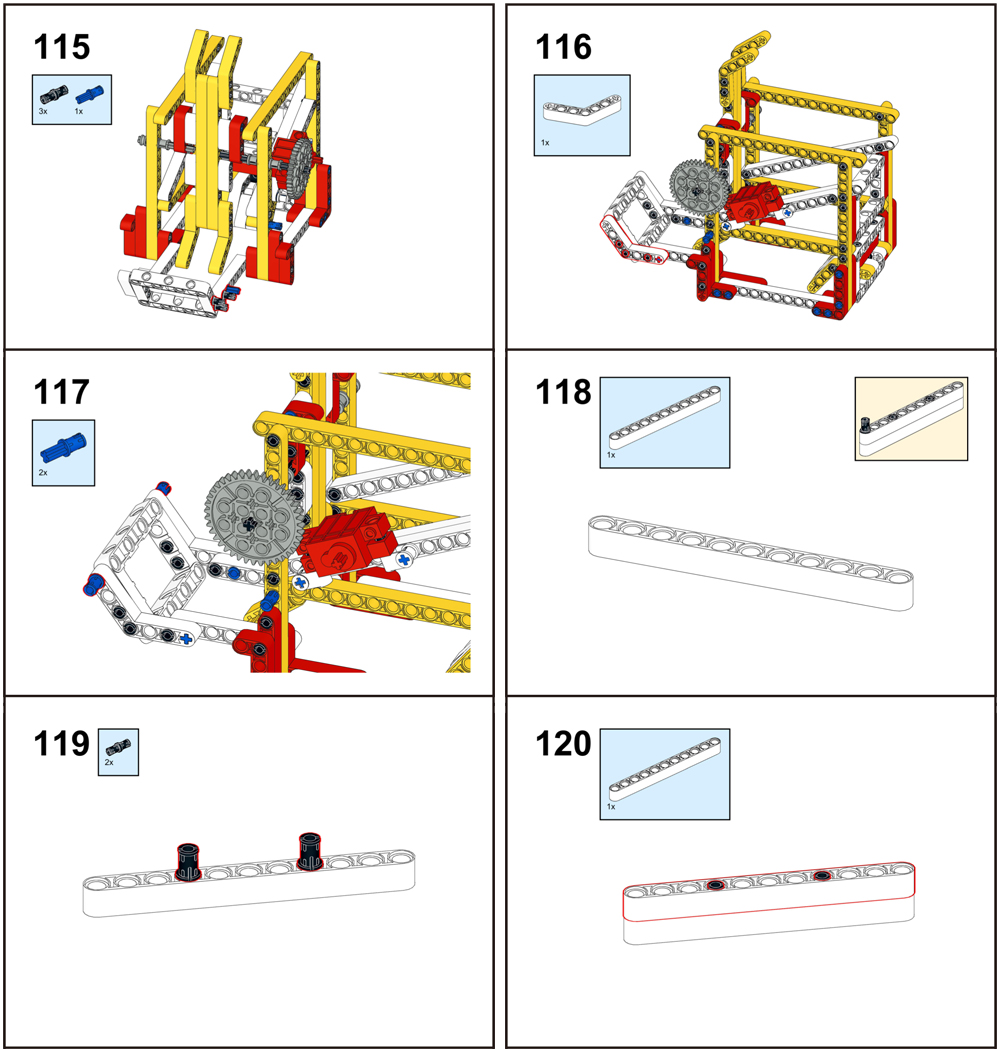 115
3x 1x

116
1x

117
2x

118
1x

119
2x

120
1x