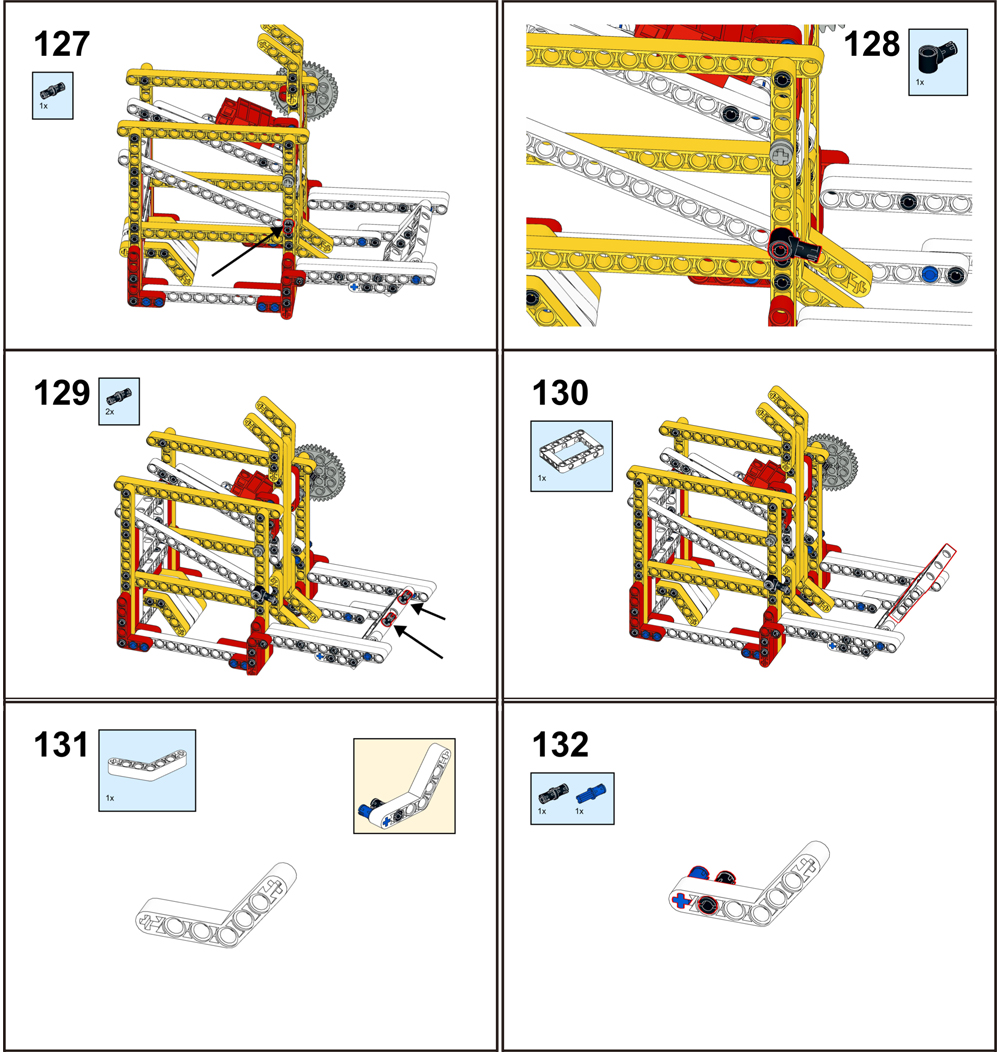 127
1x

128
1x

129
2x

130
1x

131
1x

132
1x 1x