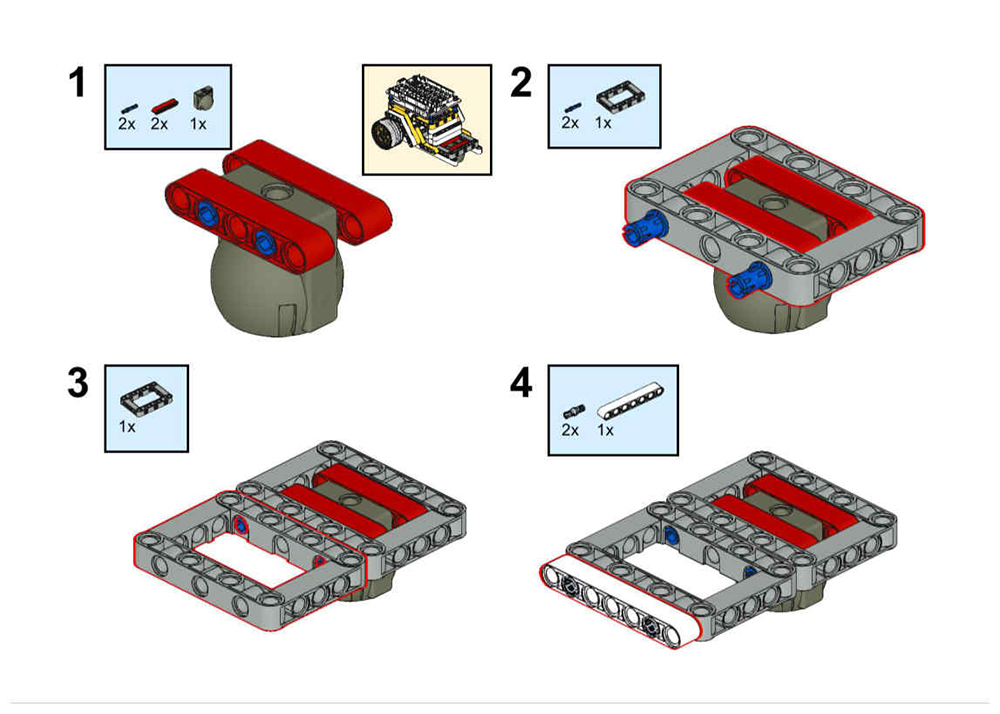 1
2x 2x 1x

2
2x 1x

3
1x

4
2x 1x