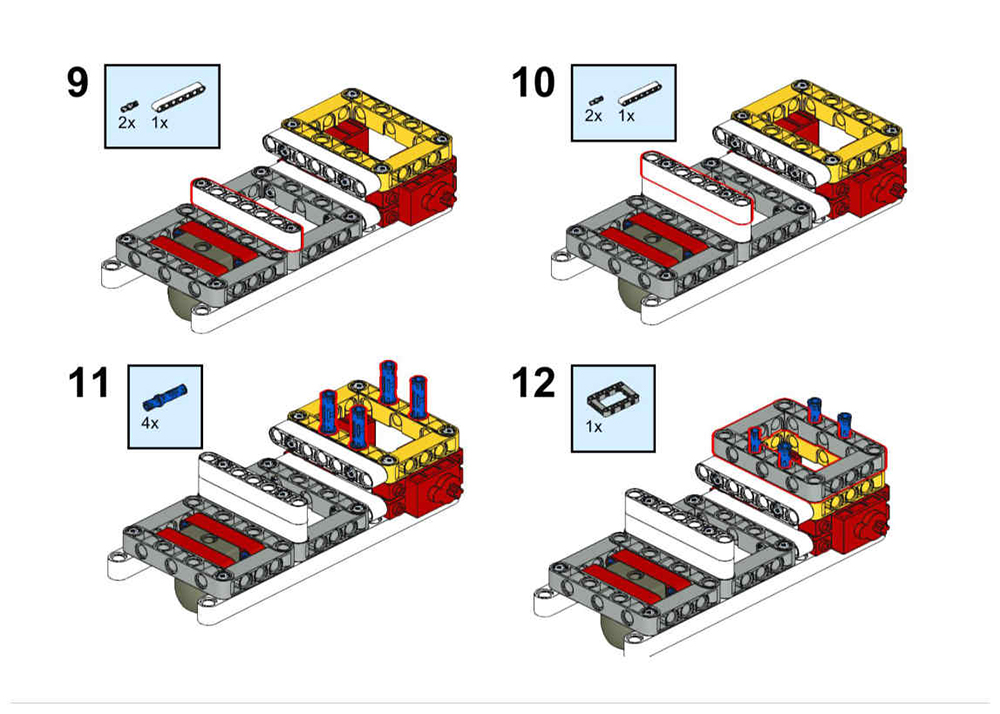 9

2x 1x

10

2x 1x

11

4x

12

1x