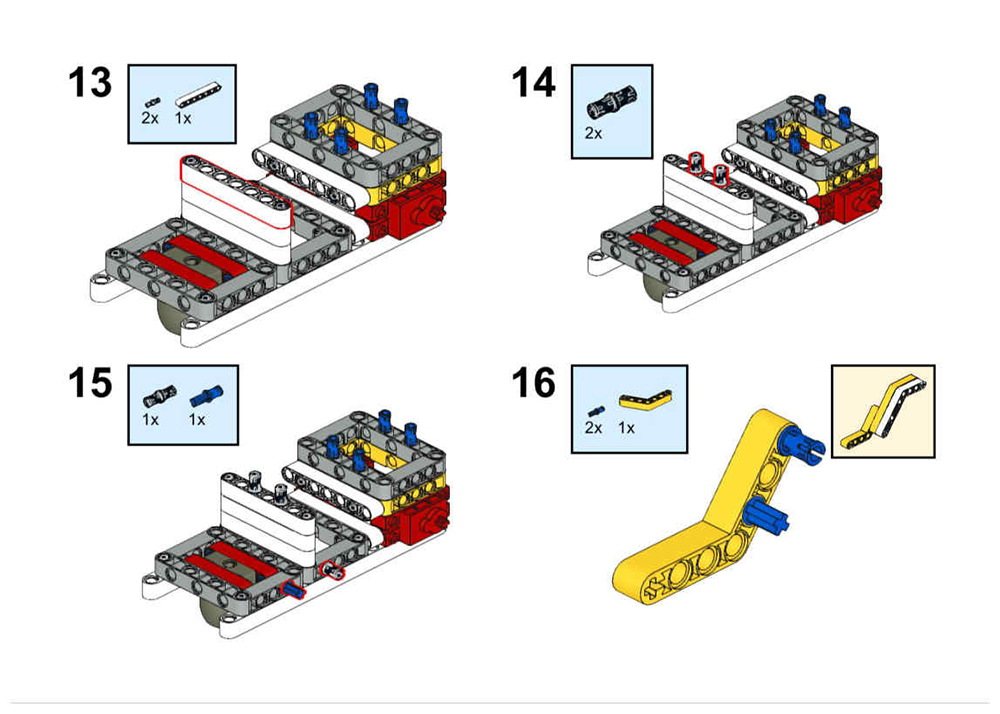 13

2x 1x

14

2x

15

1x 1x

16

2x 1x