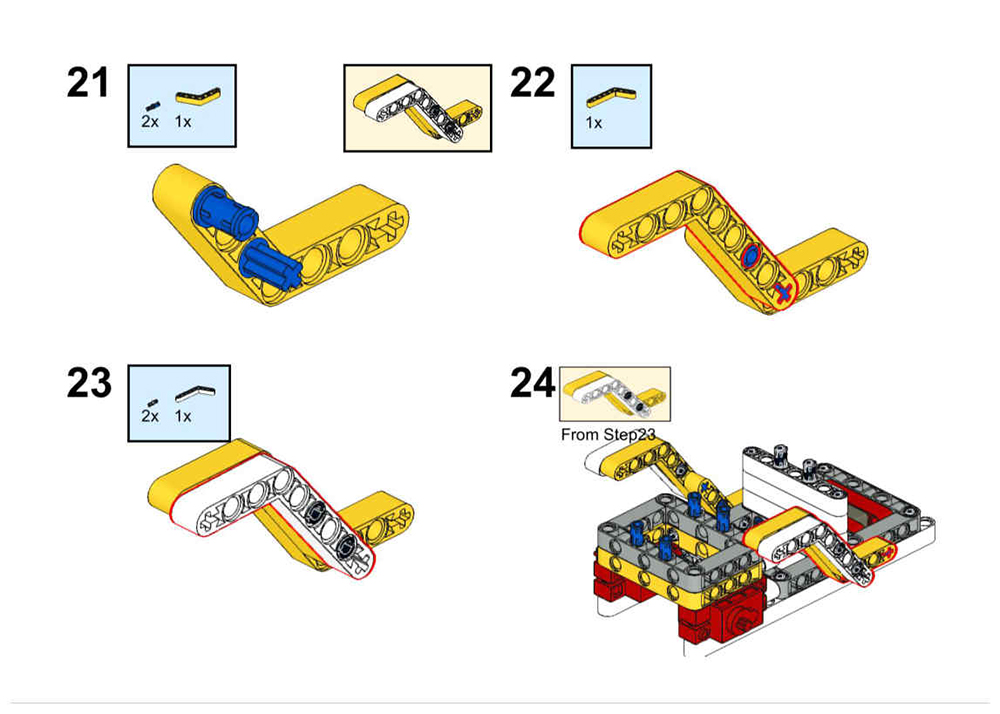 21

2x 1x

22

1x

23

2x 1x

24

From Step23