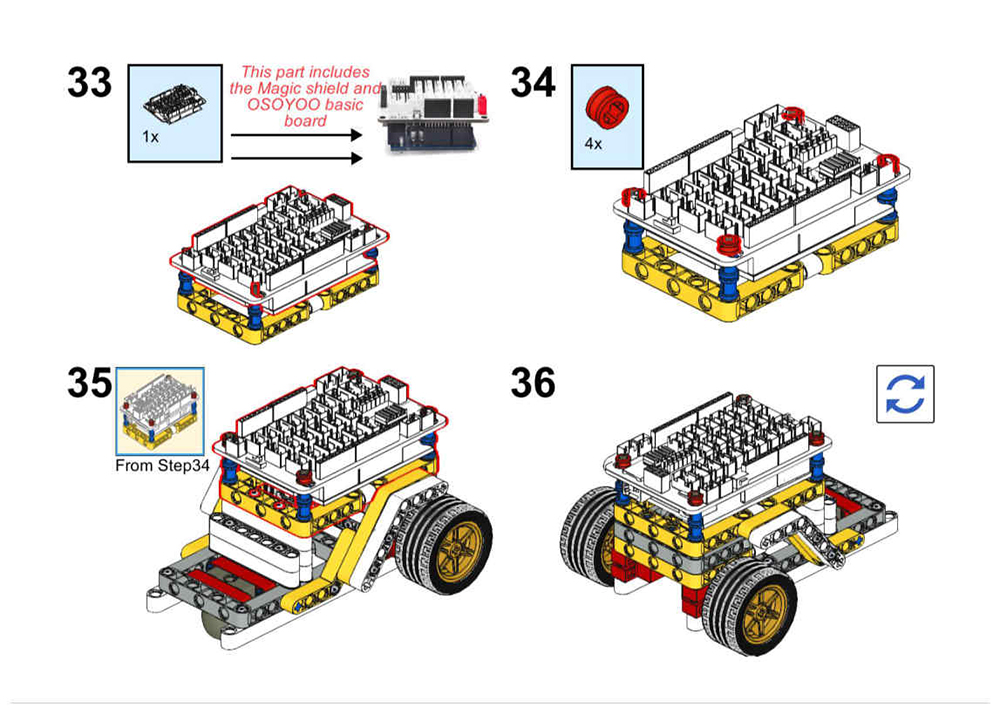 33

1x

This part includes the Magic shield and OSOYOO basic board

34

4x

35

From Step34

36