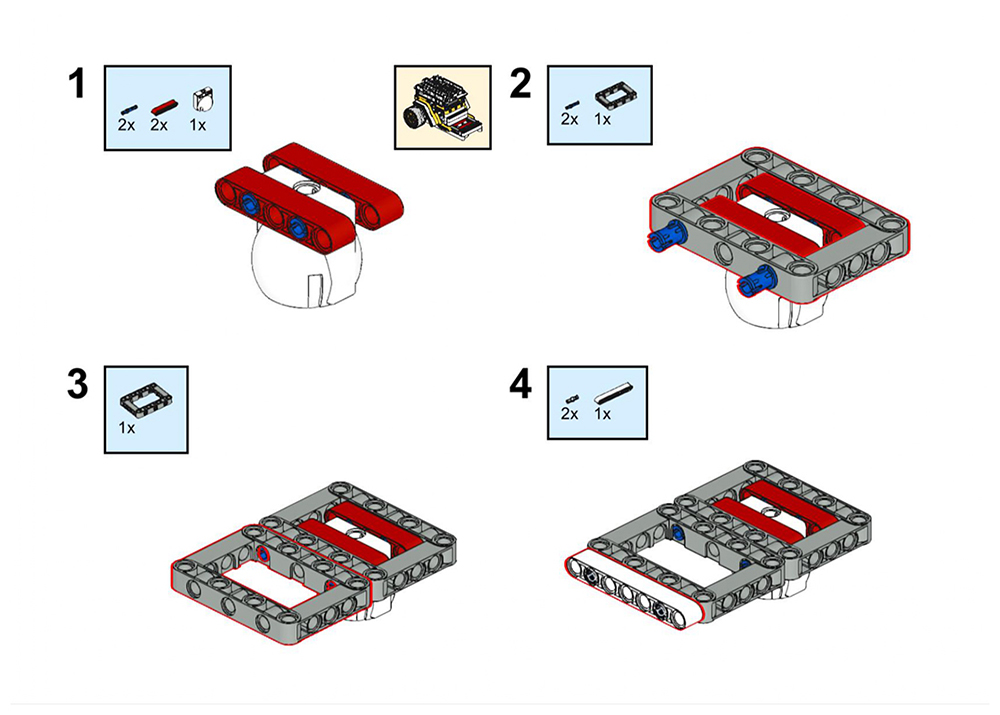 1

2x 2x 1x

2

2x 1x

3

1x

4

2x 1x