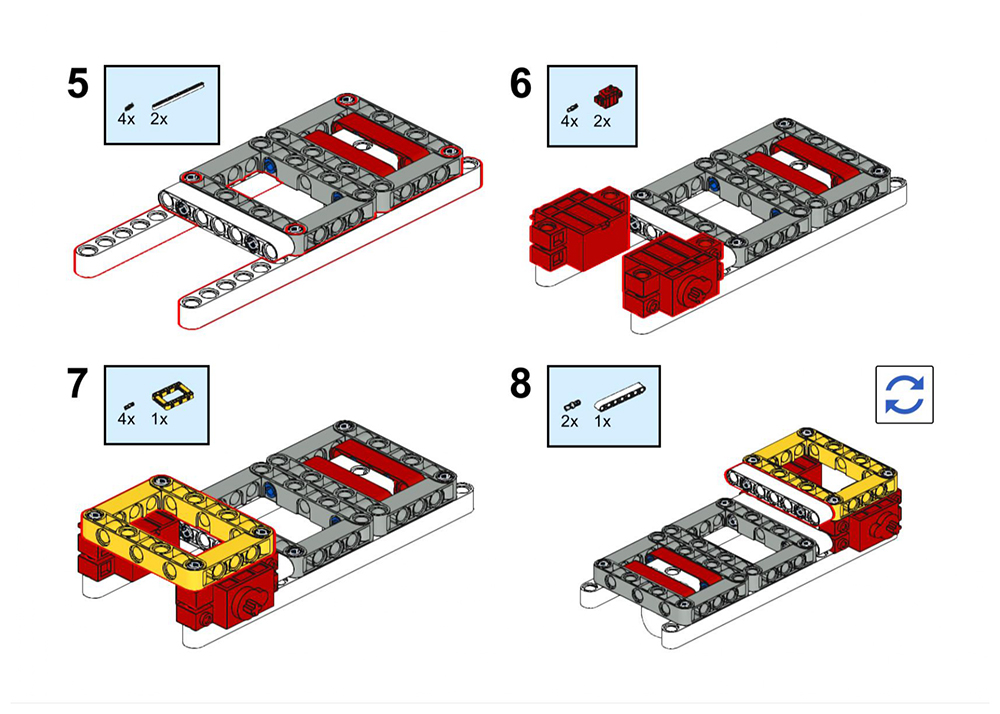 5
4x 2x

6
4x 2x

7
4x 1x

8
2x 1x