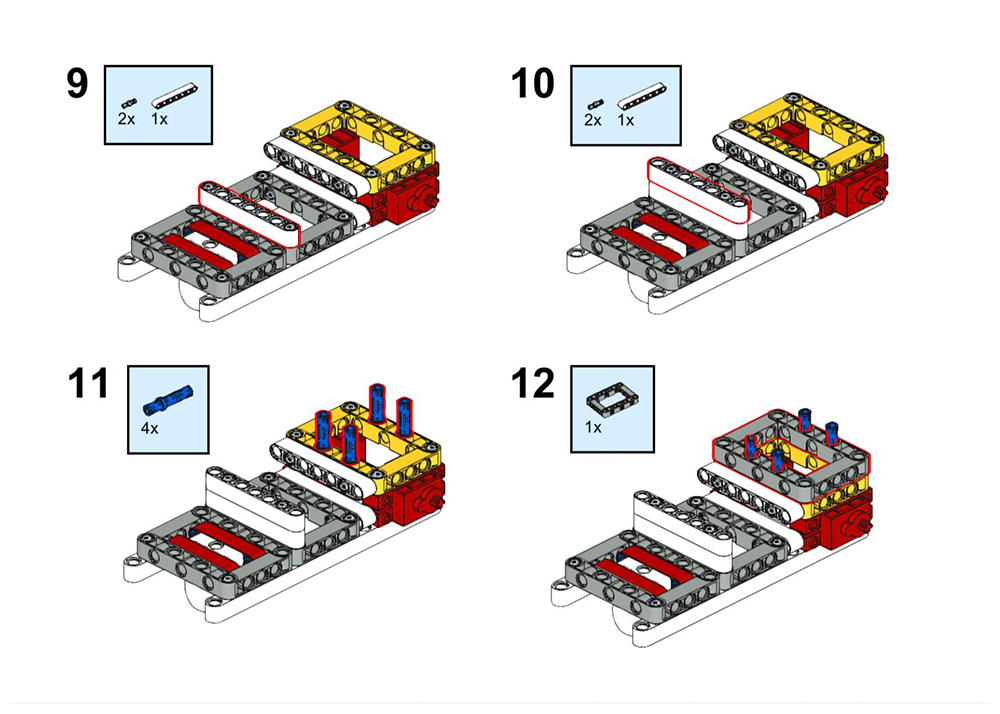 9

2x 1x

10

2x 1x

11

4x

12

1x