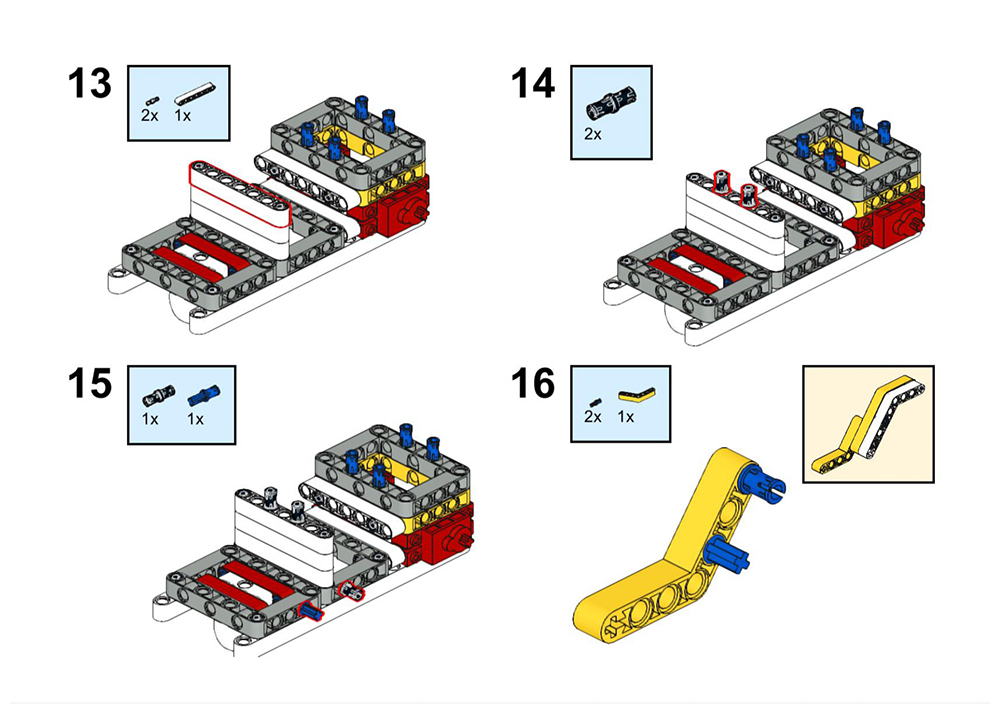 13

2x 1x

14

2x

15

1x 1x

16

2x 1x