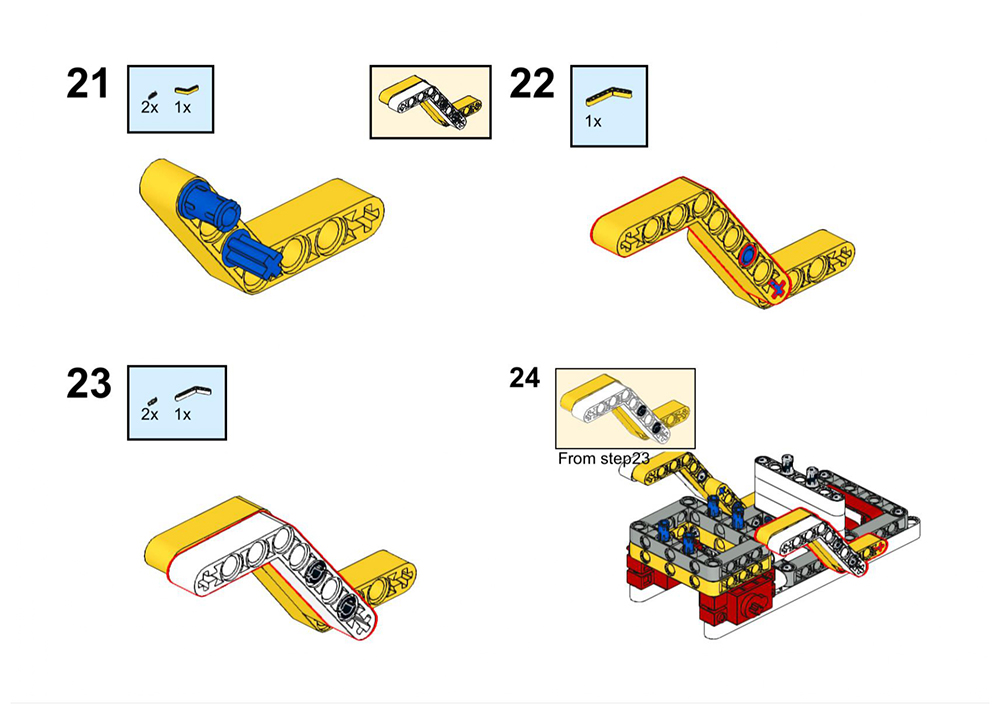 21

2x 1x

22

1x

23

2x 1x

24

From step23