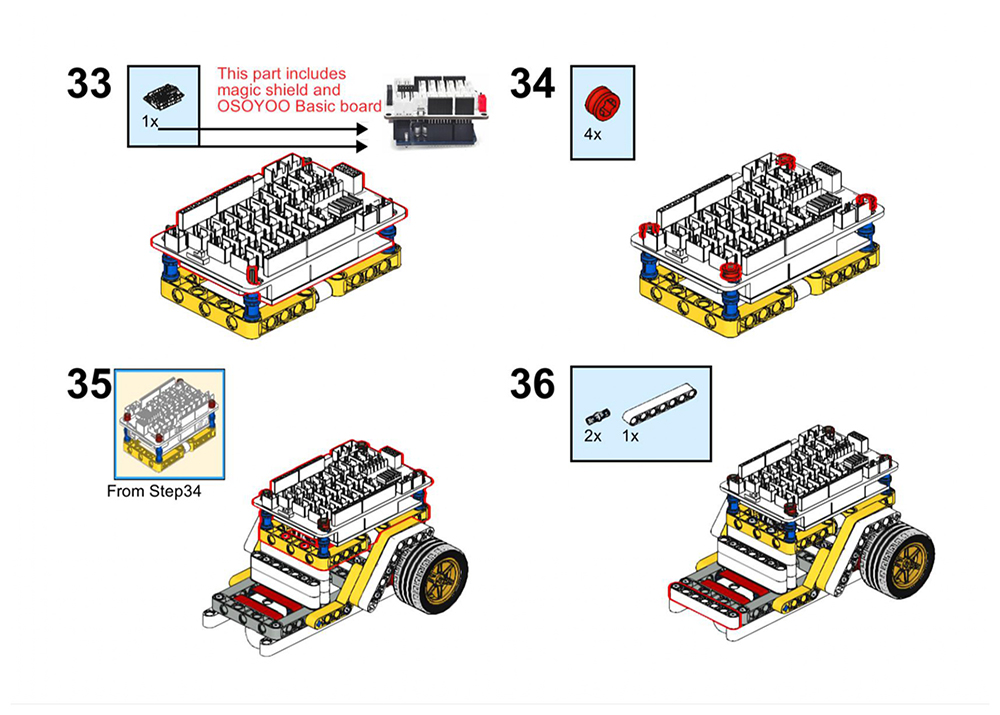 33

1x

This part includes magic shield and OSOYOO Basic board

34

4x

35

From Step34

36

2x 1x