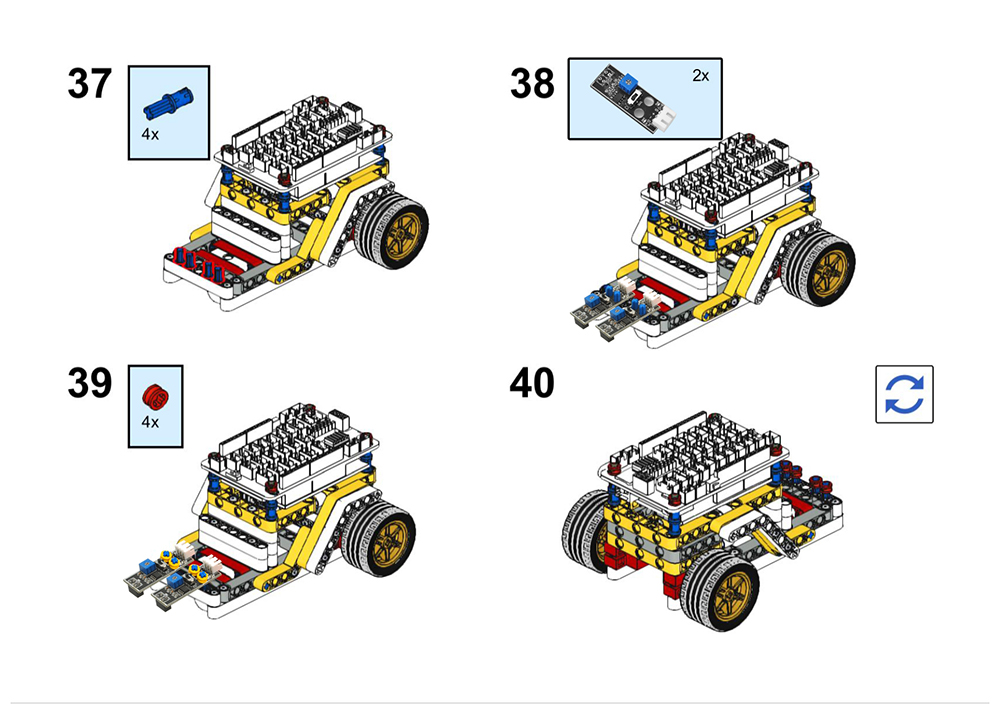 37

4x

38

2x

39

4x

40