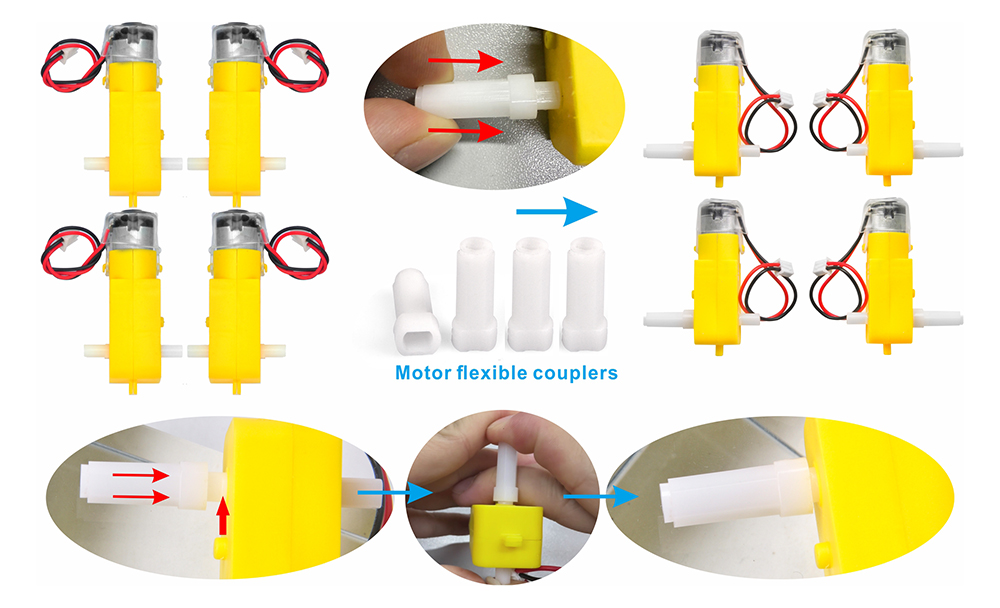 Motor flexible couplers