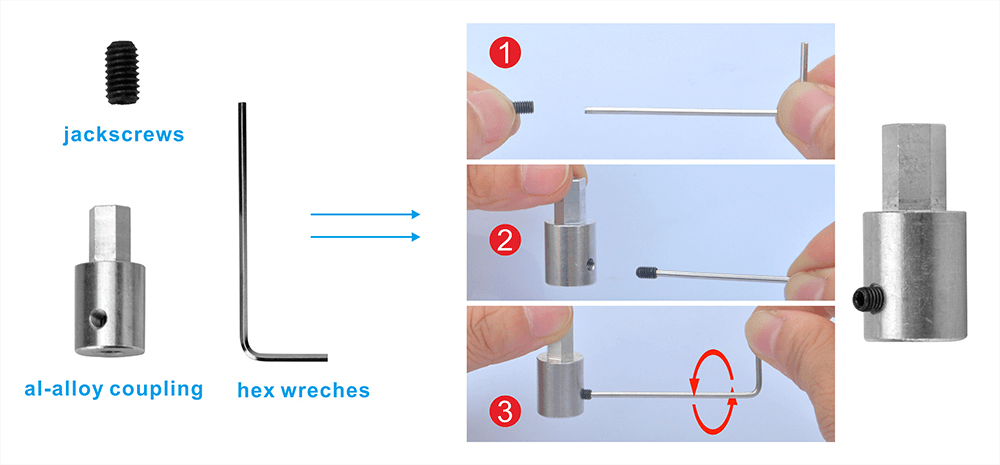 jackscrews

al-alloy coupling

hex wreches

1

2

3